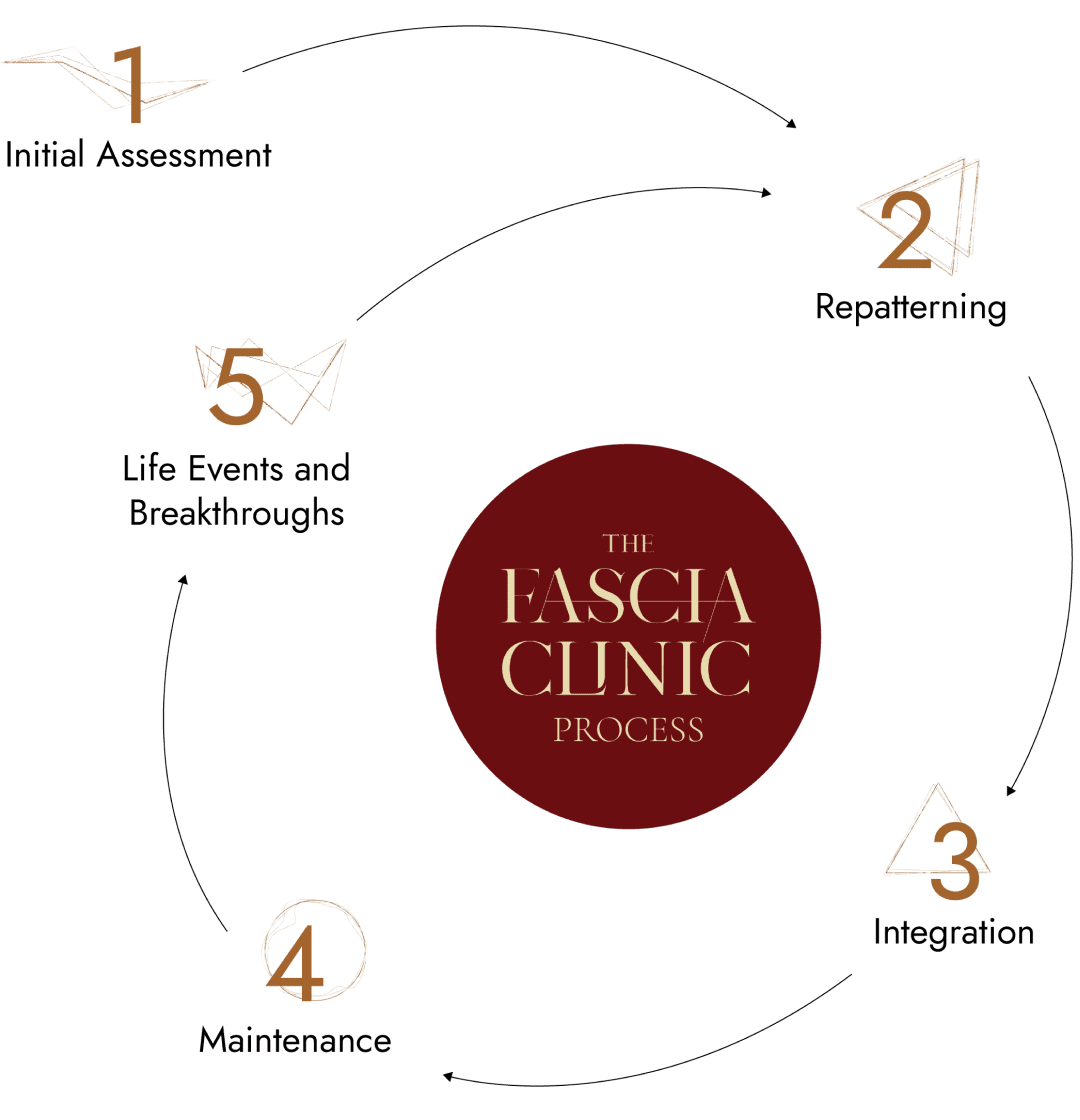 1
Initial Assessment

2
Repatterning

3
Integration

4
Maintenance

5
Life Events and Breakthroughs

THE
FASCIA
CLINIC
PROCESS